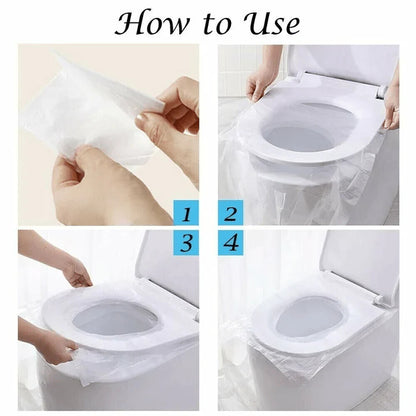 How to Use

1

2

3

4